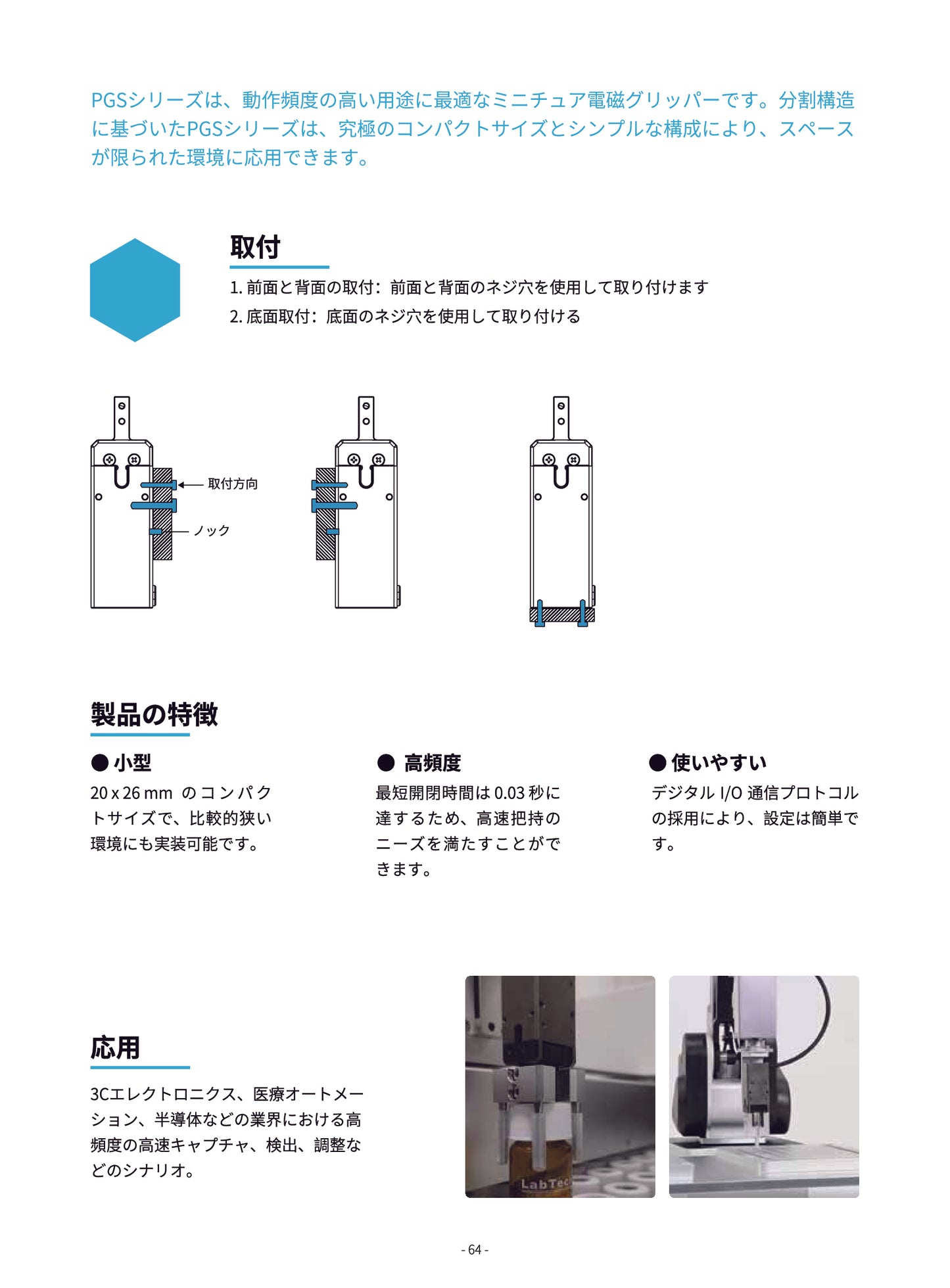 PGSシリーズは、動作頻度の高い用途に最適なミニチュア電磁グリッパーです。分割構造に基づいたPGSシリーズは、究極のコンパクトサイズとシンプルな構成により、スペースが限られた環境に応用できます。

取付

1. 前面と背面の取付：前面と背面のネジ穴を使用して取り付けます
2. 底面取付：底面のネジ穴を使用して取り付ける

取付方向

ノック

製品の特徴

● 小型
20 x 26 mm のコンパクトサイズで、比較的狭い環境にも実装可能です。

● 高頻度
最短開閉時間は 0.03 秒に達するため、高速把持のニーズを満たすことができます。

● 使いやすい
デジタル I/O 通信プロトコルの採用により、設定は簡単です。

応用

3Cエレクトロニクス、医療オートメーション、半導体などの業界における高頻度の高速キャプチャ、検出、調整などのシナリオ。

LabTec

- 64 -