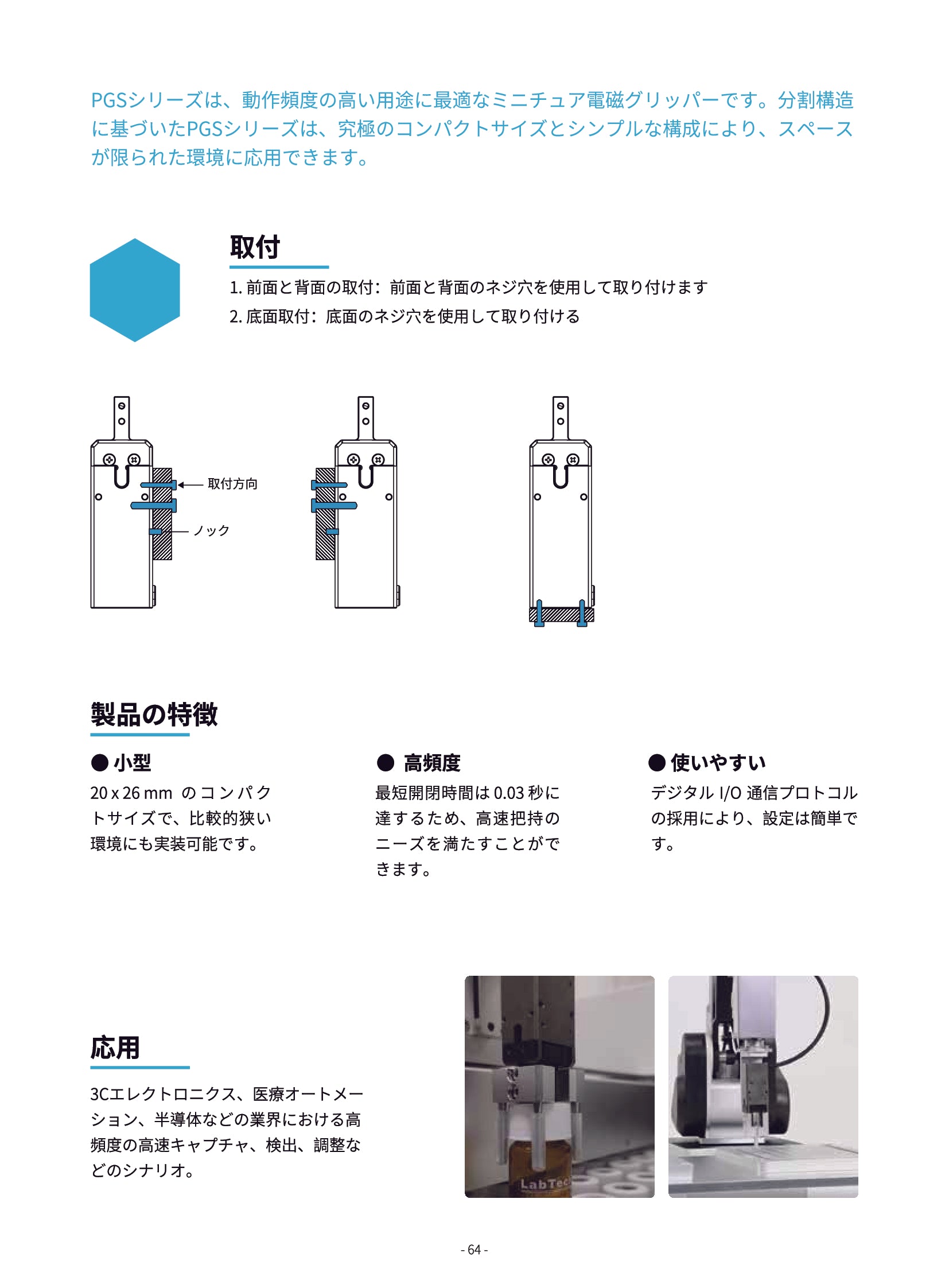 PGSシリーズは、動作頻度の高い用途に最適なミニチュア電磁グリッパーです。分割構造に基づいたPGSシリーズは、究極のコンパクトサイズとシンプルな構成により、スペースが限られた環境に応用できます。

取付

1. 前面と背面の取付：前面と背面のネジ穴を使用して取り付けます
2. 底面取付：底面のネジ穴を使用して取り付ける

取付方向
ノック

製品の特徴

● 小型
20 x 26 mm のコンパクトサイズで、比較的狭い環境にも実装可能です。

● 高頻度
最短開閉時間は 0.03 秒に達するため、高速把持のニーズを満たすことができます。

● 使いやすい
デジタル I/O 通信プロトコルの採用により、設定は簡単です。

応用

3Cエレクトロニクス、医療オートメーション、半導体などの業界における高頻度の高速キャプチャ、検出、調整などのシナリオ。

LabTec

- 64 -