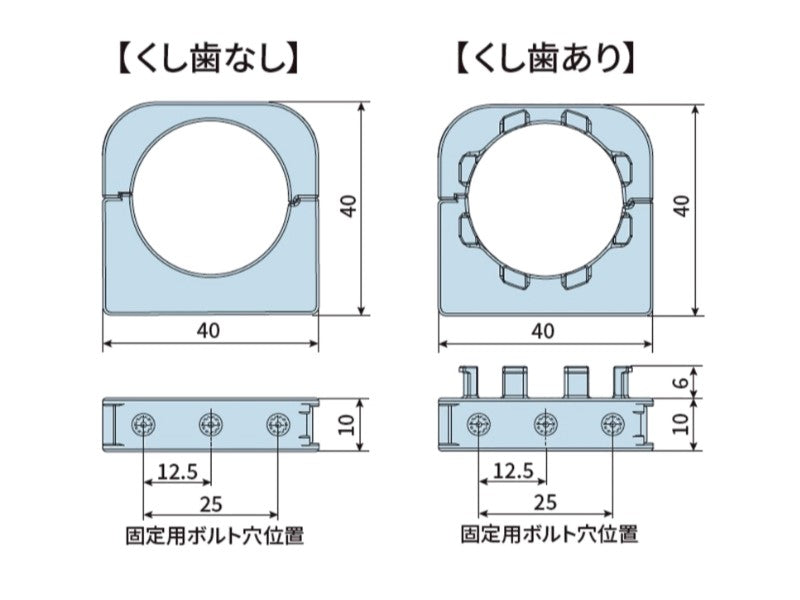 【くし歯なし】

40

40

10

12.5

25

固定用ボルト穴位置

【くし歯あり】

40

40

6

10

12.5

25

固定用ボルト穴位置